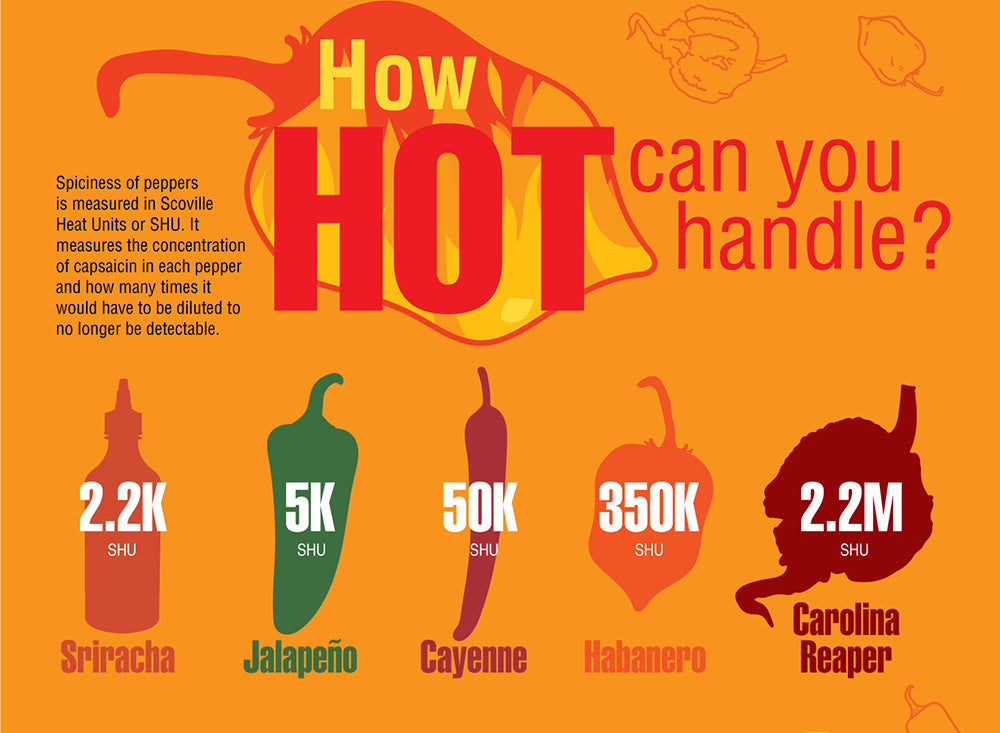 How HOT can you handle?

Spiciness of peppers is measured in Scoville Heat Units or SHU. It measures the concentration of capsaicin in each pepper and how many times it would have to be diluted to no longer be detectable.

2.2K
SHU
Sriracha

5K
SHU
Jalapeño

50K
SHU
Cayenne

350K
SHU
Habanero

2.2M
SHU
Carolina Reaper